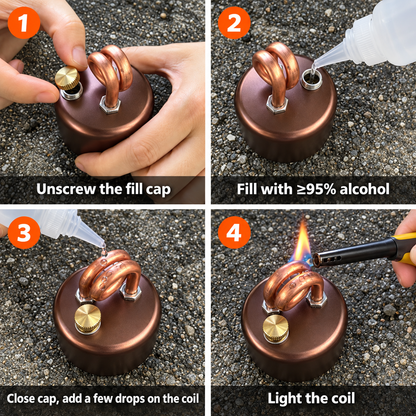 1

Unscrew the fill cap

2

Fill with ≥95% alcohol

3

Close cap, add a few drops on the coil

4

Light the coil